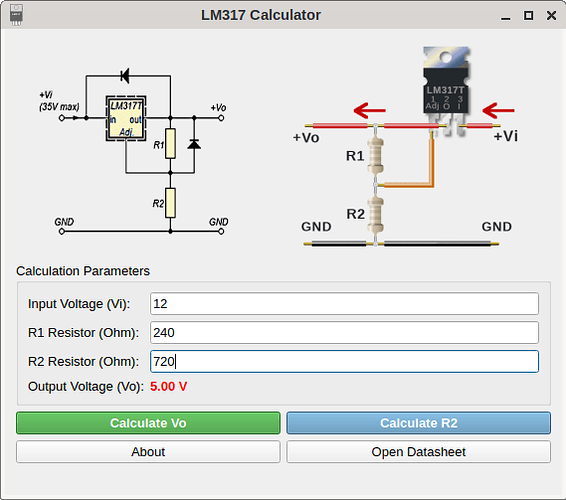 LM317 Calculator

+Vi
(35V max)
LM317T
in out
Adj.
+Vo
R1
R2
GND
GND

LM317T
1 2 3
Adj O I
+Vo
+Vi
R1
R2
GND
GND

Calculation Parameters

Input Voltage (Vi): 12

R1 Resistor (Ohm): 240

R2 Resistor (Ohm): 720

Output Voltage (Vo): 5.00 V

Calculate Vo
Calculate R2
About
Open Datasheet