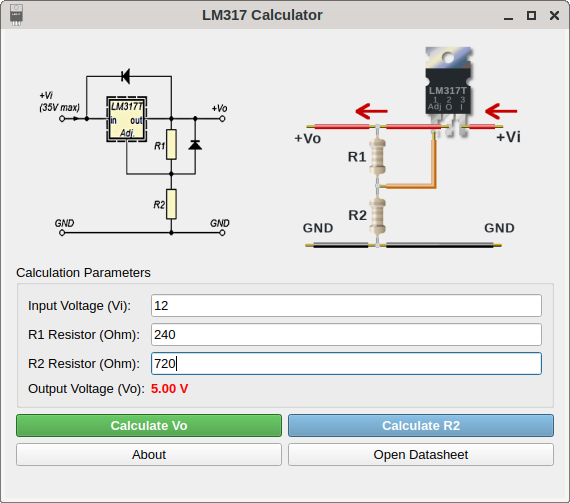 LM317 Calculator

+Vi
(35V max)
LM317T
in out
Adj.
+Vo
R1
R2
GND
GND

LM317T
1 2 3
Adj O I
+Vo
+Vi
R1
R2
GND
GND

Calculation Parameters

Input Voltage (Vi): 12
R1 Resistor (Ohm): 240
R2 Resistor (Ohm): 720
Output Voltage (Vo): 5.00 V

Calculate Vo
Calculate R2
About
Open Datasheet