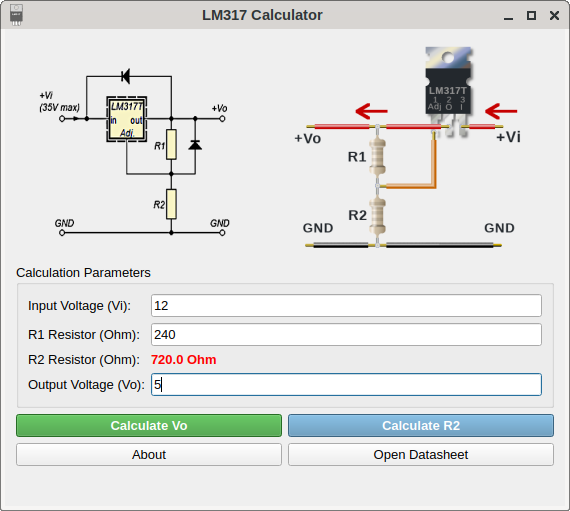 LM317 Calculator

+Vi
(35V max)
LM317T
in out
Adj.
+Vo
R1
R2
GND
GND

LM317T
1 2 3
Adj O I
+Vo
+Vi
R1
R2
GND
GND

Calculation Parameters

Input Voltage (Vi): 12
R1 Resistor (Ohm): 240
R2 Resistor (Ohm): 720.0 Ohm
Output Voltage (Vo): 5

Calculate Vo
Calculate R2
About
Open Datasheet